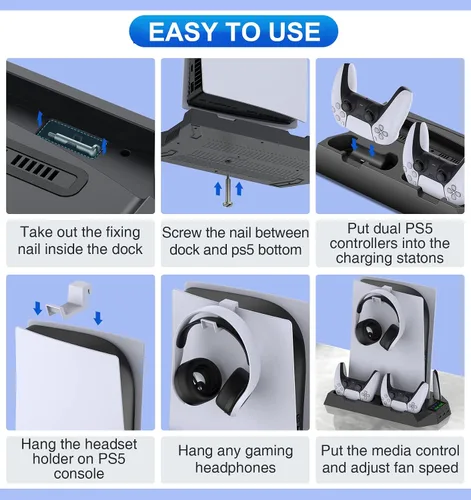 EASY TO USE

Take out the fixing nail inside the dock

Screw the nail between dock and ps5 bottom

Put dual PS5 controllers into the charging statons

Hang the headset holder on PS5 console

Hang any gaming headphones

Put the media control and adjust fan speed