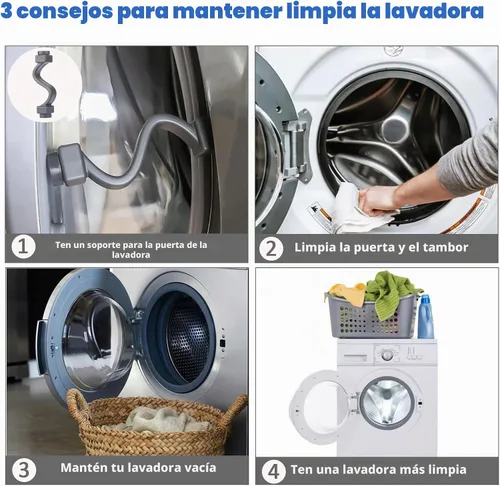 3 consejos para mantener limpia la lavadora

1 Ten un soporte para la puerta de la lavadora

2 Limpia la puerta y el tambor

3 Mantén tu lavadora vacía

4 Ten una lavadora más limpia