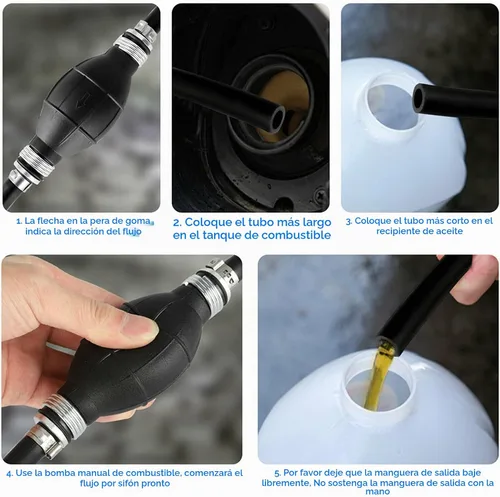 1. La flecha en la pera de goma indica la dirección del flujo

2. Coloque el tubo más largo en el tanque de combustible

3. Coloque el tubo más corto en el recipiente de aceite

4. Use la bomba manual de combustible, comenzará el flujo por sifón pronto

5. Por favor deje que la manguera de salida baje libremente, No sostenga la manguera de salida con la mano