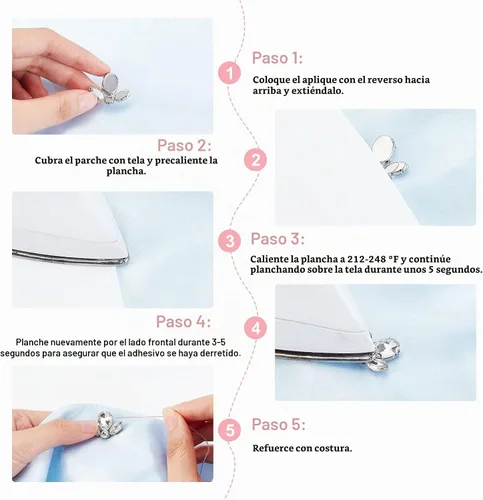 1

Paso 1:

Coloque el aplique con el reverso hacia arriba y extiéndalo.

Paso 2:

Cubra el parche con tela y precaliente la plancha.

2

3

Paso 3:

Caliente la plancha a 212-248 °F y continúe planchando sobre la tela durante unos 5 segundos.

Paso 4:

Planche nuevamente por el lado frontal durante 3-5 segundos para asegurar que el adhesivo se haya derretido.

4

5

Paso 5:

Refuerce con costura.