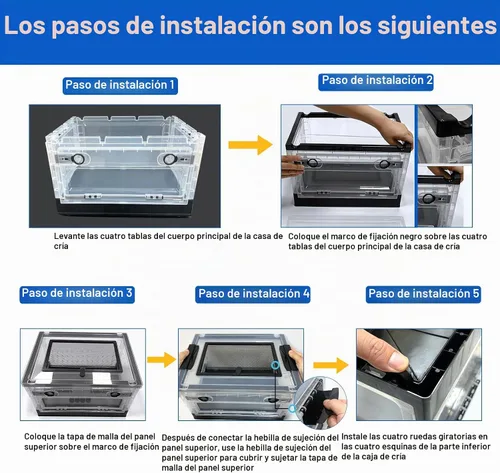 Los pasos de instalación son los siguientes

Paso de instalación 1

Levante las cuatro tablas del cuerpo principal de la casa de cría

Paso de instalación 2

Coloque el marco de fijación negro sobre las cuatro tablas del cuerpo principal de la casa de cría

Paso de instalación 3

Coloque la tapa de malla del panel superior sobre el marco de fijación

Paso de instalación 4

Después de conectar la hebilla de sujeción del panel superior, use la hebilla de sujeción del panel superior para cubrir y sujetar la tapa de malla del panel superior

Paso de instalación 5

Instale las cuatro ruedas giratorias en las cuatro esquinas de la parte inferior de la caja de cría