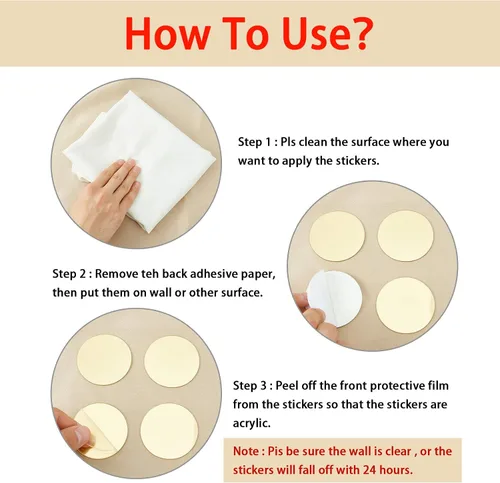 How To Use?

Step 1 : Pls clean the surface where you want to apply the stickers.

Step 2 : Remove teh back adhesive paper, then put them on wall or other surface.

Step 3 : Peel off the front protective film from the stickers so that the stickers are acrylic.

Note : Pis be sure the wall is clear , or the stickers will fall off with 24 hours.