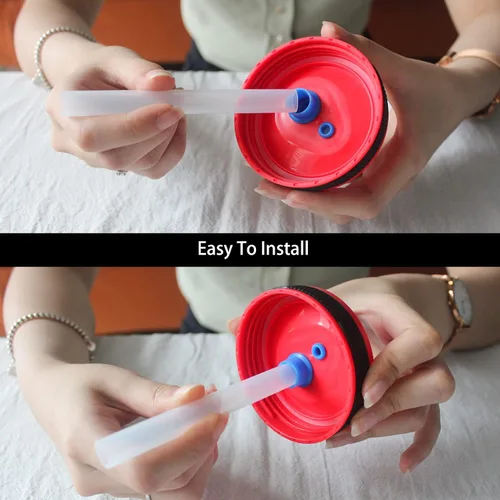 Easy To Install