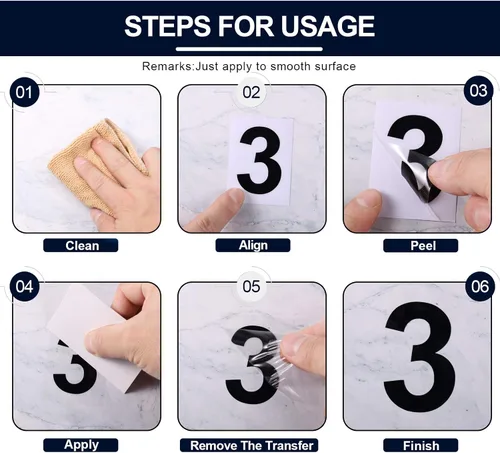 STEPS FOR USAGE

Remarks:Just apply to smooth surface

01

Clean

02

3

Align

03

3

Peel

04

3

Apply

05

3

Remove The Transfer

06

3

Finish