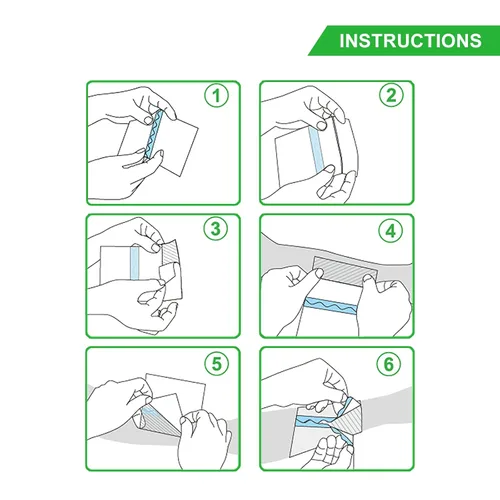 INSTRUCTIONS

1

2

3

4

5

6