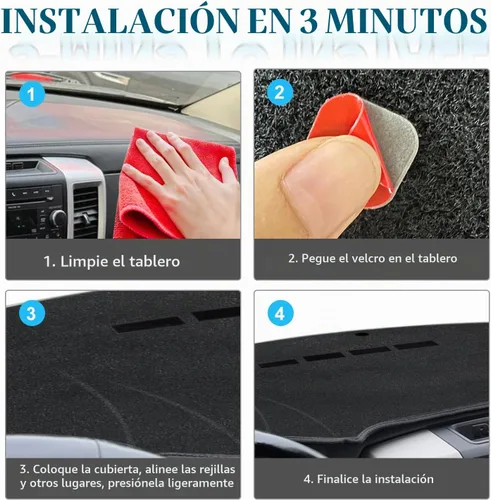 INSTALACIÓN EN 3 MINUTOS

1

1. Limpie el tablero

2

2. Pegue el velcro en el tablero

3

3. Coloque la cubierta, alinee las rejillas y otros lugares, presiónela ligeramente

4

4. Finalice la instalación