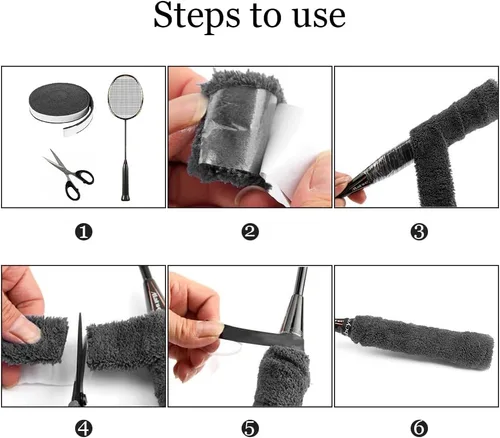 Steps to use

❶

❷

❸

❹

❺

❻