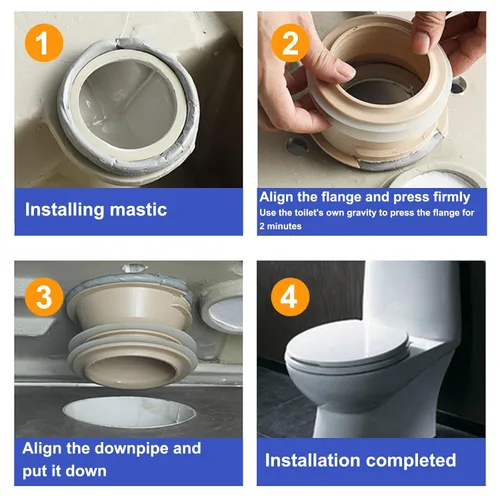 1

Installing mastic

2

Align the flange and press firmly

Use the toilet's own gravity to press the flange for 2 minutes

3

Align the downpipe and put it down

4

Installation completed