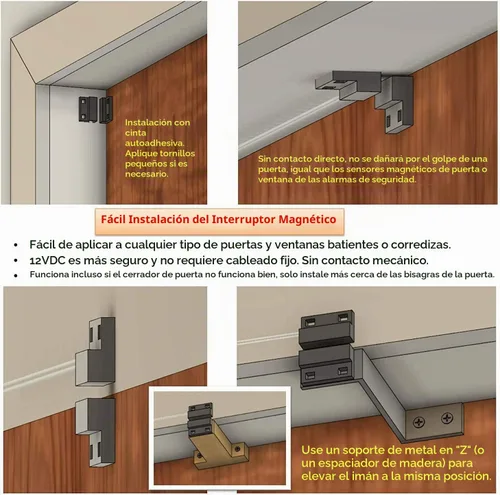 Instalación con cinta autoadhesiva. Aplique tornillos pequeños si es necesario.

Sin contacto directo, no se dañará por el golpe de una puerta, igual que los sensores magnéticos de puerta o ventana de las alarmas de seguridad.

Fácil Instalación del Interruptor Magnético

• Fácil de aplicar a cualquier tipo de puertas y ventanas batientes o corredizas.
• 12VDC es más seguro y no requiere cableado fijo. Sin contacto mecánico.
• Funciona incluso si el cerrador de puerta no funciona bien, solo instale más cerca de las bisagras de la puerta.

Use un soporte de metal en "Z" (o un espaciador de madera) para elevar el imán a la misma posición.