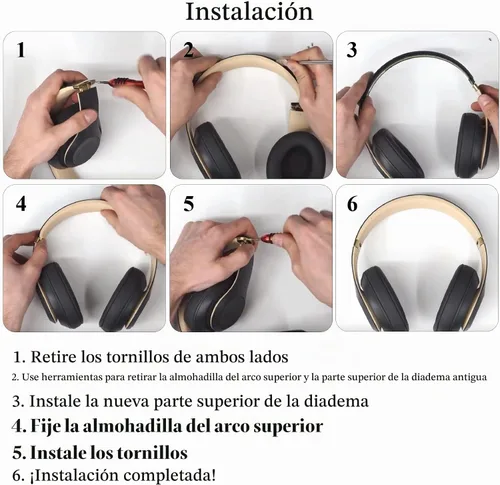 Instalación

1

2

3

4

5

6

1. Retire los tornillos de ambos lados

2. Use herramientas para retirar la almohadilla del arco superior y la parte superior de la diadema antigua

3. Instale la nueva parte superior de la diadema

4. Fije la almohadilla del arco superior

5. Instale los tornillos

6. ¡Instalación completada!