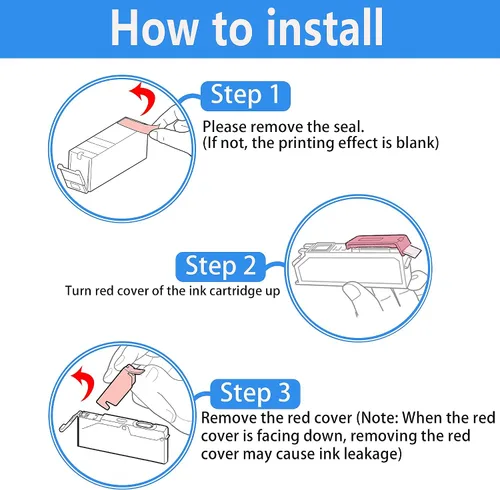 How to install

Step 1

Please remove the seal.
(If not, the printing effect is blank)

Step 2

Turn red cover of the ink cartridge up

Step 3

Remove the red cover (Note: When the red cover is facing down, removing the red cover may cause ink leakage)