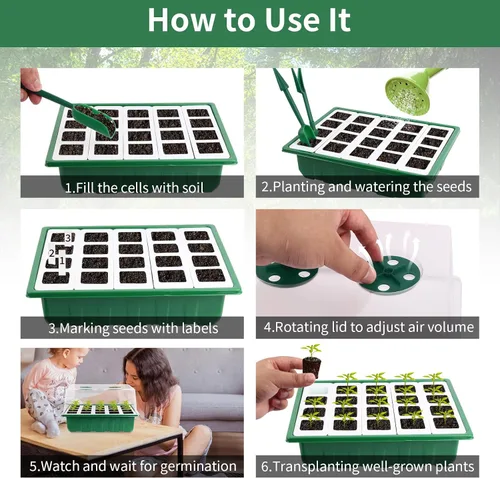 How to Use It

1.Fill the cells with soil

2.Planting and watering the seeds

3
2
1

3.Marking seeds with labels

4.Rotating lid to adjust air volume

5.Watch and wait for germination

6.Transplanting well-grown plants