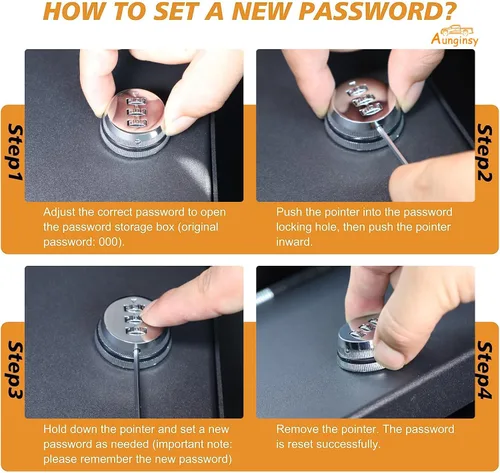 HOW TO SET A NEW PASSWORD?

Aunginsy

Step1

Adjust the correct password to open the password storage box (original password: 000).

Step2

Push the pointer into the password locking hole, then push the pointer inward.

Step3

Hold down the pointer and set a new password as needed (important note: please remember the new password)

Step4

Remove the pointer. The password is reset successfully.