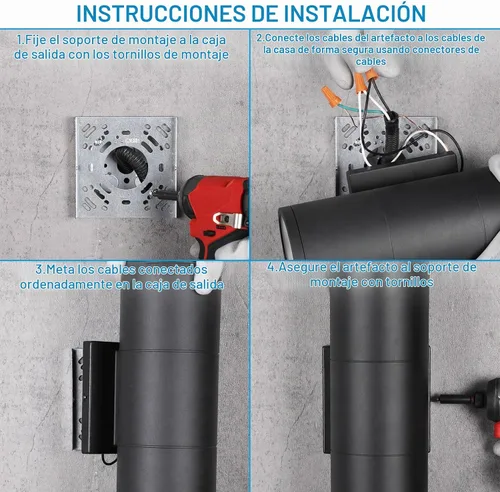 INSTRUCCIONES DE INSTALACIÓN

1.Fije el soporte de montaje a la caja de salida con los tornillos de montaje

2.Conecte los cables del artefacto a los cables de la casa de forma segura usando conectores de cables

3.Meta los cables conectados ordenadamente en la caja de salida

4.Asegure el artefacto al soporte de montaje con tornillos