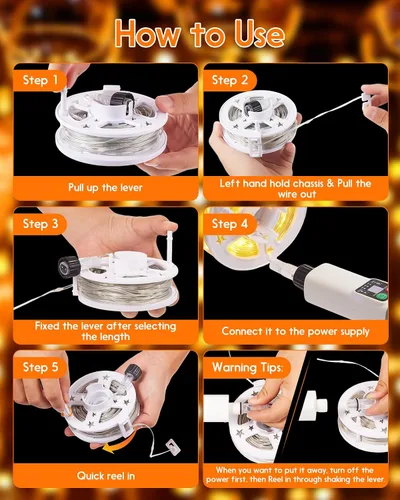 How to Use

Step 1

Pull up the lever

Step 2

Left hand hold chassis & Pull the wire out

Step 3

Fixed the lever after selecting the length

Step 4

Connect it to the power supply

Step 5

Quick reel in

Warning Tips:

When you want to put it away, turn off the power first, then Reel in through shaking the lever.