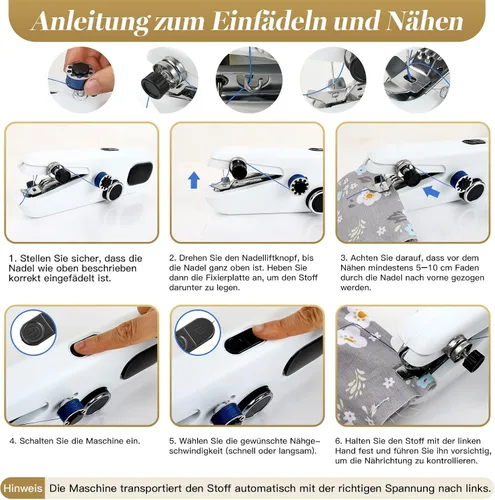 Anleitung zum Einfädeln und Nähen

1. Stellen Sie sicher, dass die Nadel wie oben beschrieben korrekt eingefädelt ist.

2. Drehen Sie den Nadelliftknopf, bis die Nadel ganz oben ist. Heben Sie dann die Fixierplatte an, um den Stoff darunter zu legen.

3. Achten Sie darauf, dass vor dem Nähen mindestens 5–10 cm Faden durch die Nadel nach vorne gezogen werden.

4. Schalten Sie die Maschine ein.

5. Wählen Sie die gewünschte Nähgeschwindigkeit (schnell oder langsam).

6. Halten Sie den Stoff mit der linken Hand fest und führen Sie ihn vorsichtig, um die Nährichtung zu kontrollieren.

Hinweis Die Maschine transportiert den Stoff automatisch mit der richtigen Spannung nach links.