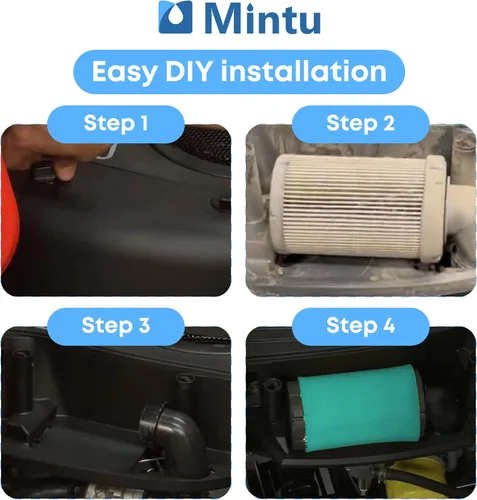 Mintu

Easy DIY installation

Step 1

Step 2

Step 3

Step 4