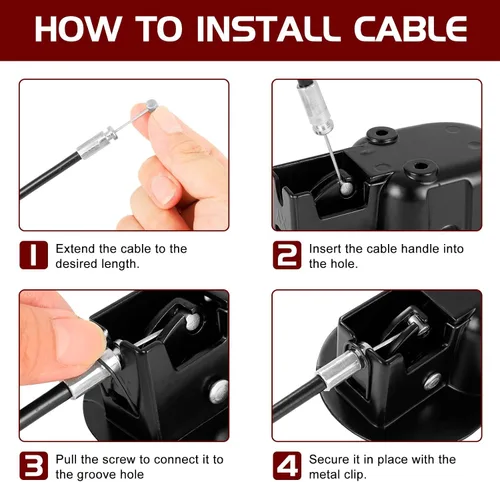 HOW TO INSTALL CABLE

1 Extend the cable to the desired length.

2 Insert the cable handle into the hole.

3 Pull the screw to connect it to the groove hole

4 Secure it in place with the metal clip.