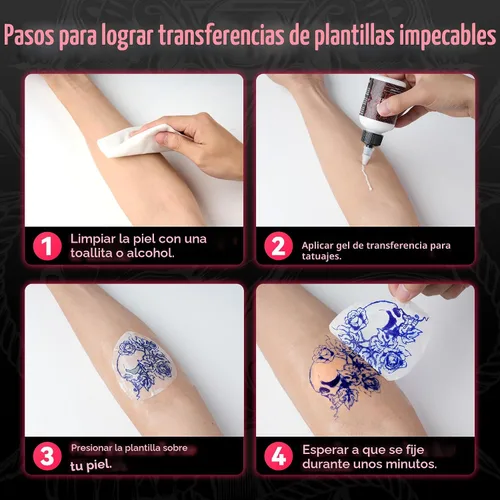 Pasos para lograr transferencias de plantillas impecables

1 Limpiar la piel con una toallita o alcohol.

2 Aplicar gel de transferencia para tatuajes.

3 Presionar la plantilla sobre tu piel.

4 Esperar a que se fije durante unos minutos.