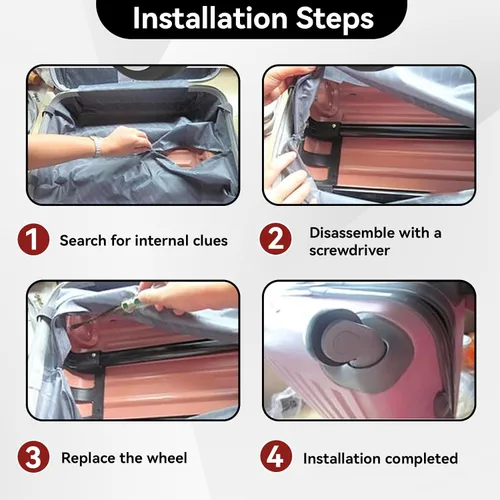 Installation Steps

1 Search for internal clues

2 Disassemble with a screwdriver

3 Replace the wheel

4 Installation completed