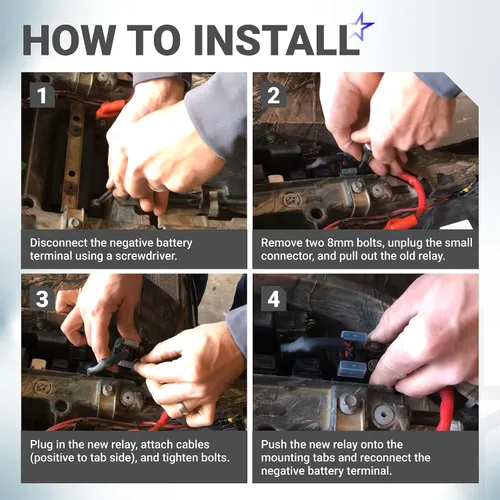 HOW TO INSTALL

1

Disconnect the negative battery terminal using a screwdriver.

2

Remove two 8mm bolts, unplug the small connector, and pull out the old relay.

3

Plug in the new relay, attach cables (positive to tab side), and tighten bolts.

4

Push the new relay onto the mounting tabs and reconnect the negative battery terminal.