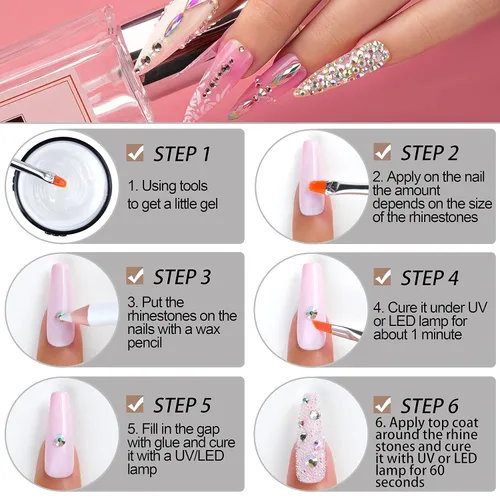 STEP 1

1. Using tools to get a little gel

STEP 2

2. Apply on the nail the amount depends on the size of the rhinestones

STEP 3

3. Put the rhinestones on the nails with a wax pencil

STEP 4

4. Cure it under UV or LED lamp for about 1 minute

STEP 5

5. Fill in the gap with glue and cure it with a UV/LED lamp

STEP 6

6. Apply top coat around the rhine stones and cure it with UV or LED lamp for 60 seconds