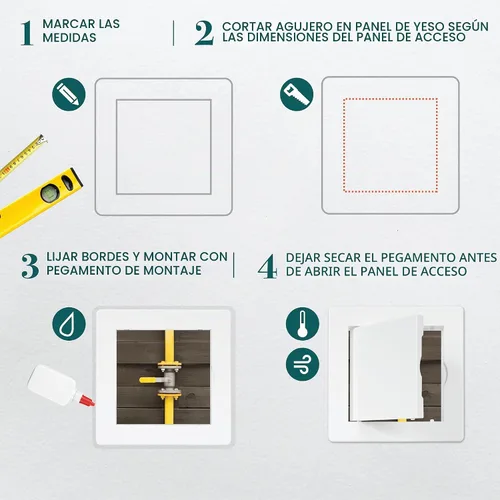 1 MARCAR LAS MEDIDAS

2 CORTAR AGUJERO EN PANEL DE YESO SEGÚN LAS DIMENSIONES DEL PANEL DE ACCESO

3 LIJAR BORDES Y MONTAR CON PEGAMENTO DE MONTAJE

4 DEJAR SECAR EL PEGAMENTO ANTES DE ABRIR EL PANEL DE ACCESO