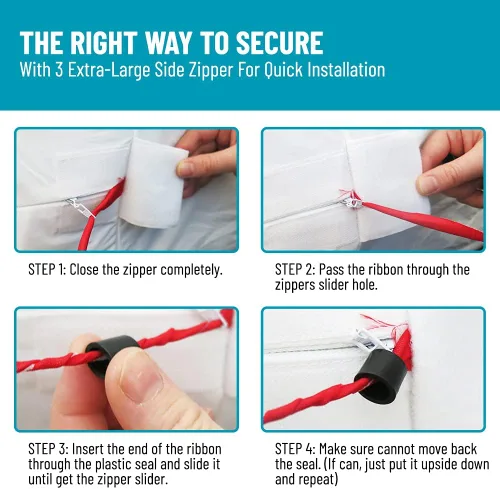 THE RIGHT WAY TO SECURE
With 3 Extra-Large Side Zipper For Quick Installation

STEP 1: Close the zipper completely.

STEP 2: Pass the ribbon through the zippers slider hole.

STEP 3: Insert the end of the ribbon through the plastic seal and slide it until get the zipper slider.

STEP 4: Make sure cannot move back the seal. (If can, just put it upside down and repeat)