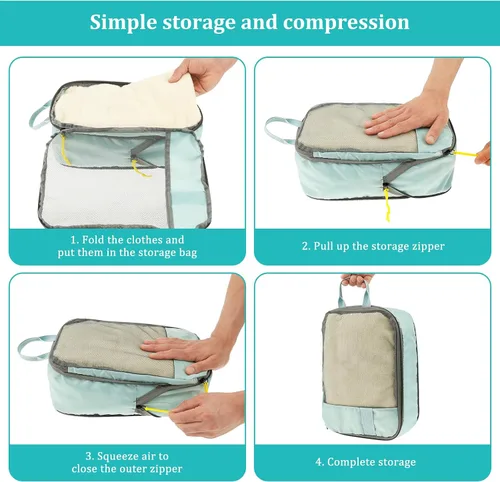 Simple storage and compression

1. Fold the clothes and put them in the storage bag

2. Pull up the storage zipper

3. Squeeze air to close the outer zipper

4. Complete storage