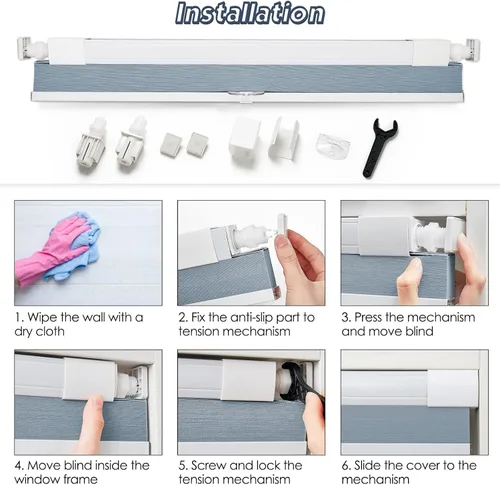 Installation

1. Wipe the wall with a dry cloth

2. Fix the anti-slip part to tension mechanism

3. Press the mechanism and move blind

4. Move blind inside the window frame

5. Screw and lock the tension mechanism

6. Slide the cover to the mechanism