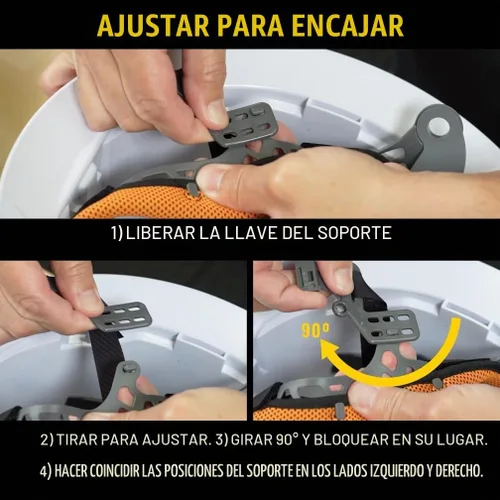 AJUSTAR PARA ENCAJAR

1) LIBERAR LA LLAVE DEL SOPORTE

90°

2) TIRAR PARA AJUSTAR. 3) GIRAR 90° Y BLOQUEAR EN SU LUGAR.

4) HACER COINCIDIR LAS POSICIONES DEL SOPORTE EN LOS LADOS IZQUIERDO Y DERECHO.