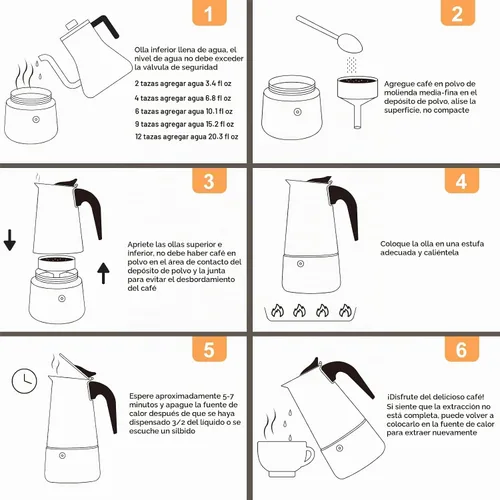 1

Olla inferior llena de agua, el nivel de agua no debe exceder la válvula de seguridad

2 tazas agregar agua 3.4 fl oz

4 tazas agregar agua 6.8 fl oz

6 tazas agregar agua 10.1 fl oz

9 tazas agregar agua 15.2 fl oz

12 tazas agregar agua 20.3 fl oz

2

Agregue café en polvo de molienda media-fina en el depósito de polvo, alise la superficie, no compacte

3

Apriete las ollas superior e inferior, no debe haber café en polvo en el área de contacto del depósito de polvo y la junta para evitar el desbordamiento del café

4

Coloque la olla en una estufa adecuada y caliéntela

5

Espere aproximadamente 5-7 minutos y apague la fuente de calor después de que se haya dispensado 3/2 del líquido o se escuche un silbido

6

¡Disfrute del delicioso café! Si siente que la extracción no está completa, puede volver a colocarlo en la fuente de calor para extraer nuevamente