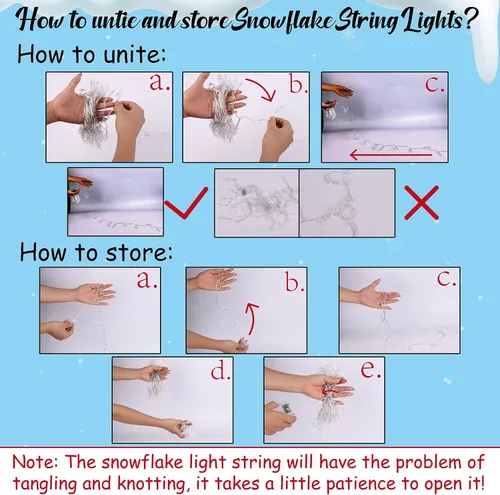 How to untie and store Snowflake String Lights?

How to unite:

a.

b.

c.

How to store:

a.

b.

c.

d.

e.

Note: The snowflake light string will have the problem of tangling and knotting, it takes a little patience to open it!