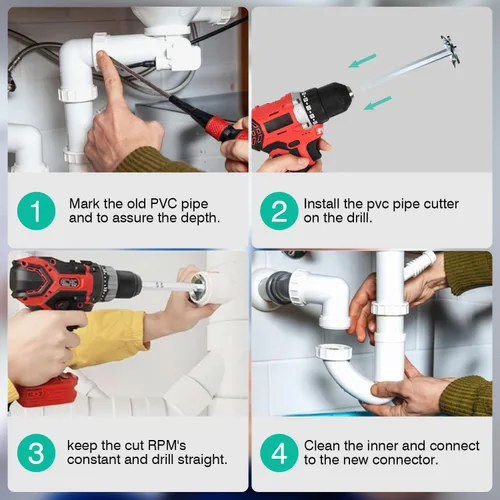 1

Mark the old PVC pipe and to assure the depth.

2

Install the pvc pipe cutter on the drill.

3

keep the cut RPM's constant and drill straight.

4

Clean the inner and connect to the new connector.