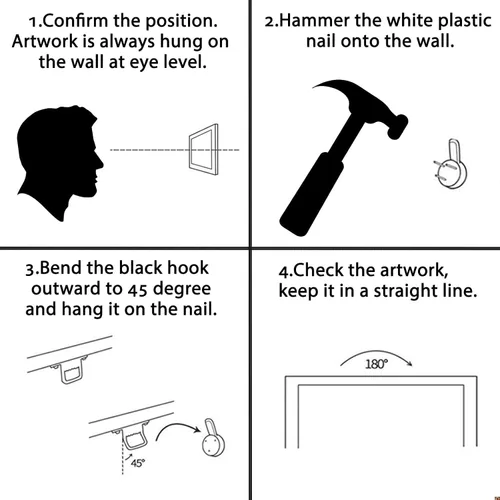 1.Confirm the position. Artwork is always hung on the wall at eye level.

2.Hammer the white plastic nail onto the wall.

3.Bend the black hook outward to 45 degree and hang it on the nail.

45°

4.Check the artwork, keep it in a straight line.

180°