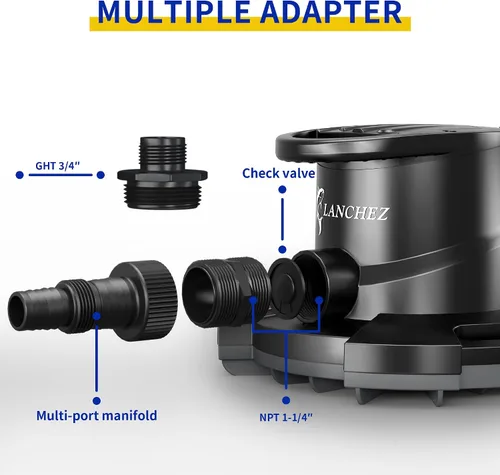 MULTIPLE ADAPTER

GHT 3/4"

Check valve

LANCHEZ

Multi-port manifold

NPT 1-1/4"