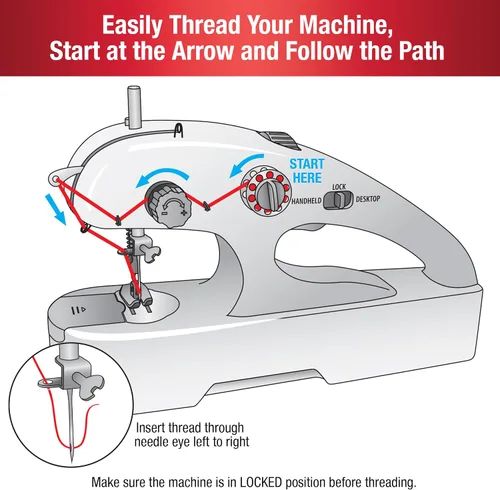 Easily Thread Your Machine,
Start at the Arrow and Follow the Path

START HERE

LOCK

HANDHELD

DESKTOP

Insert thread through needle eye left to right

Make sure the machine is in LOCKED position before threading.