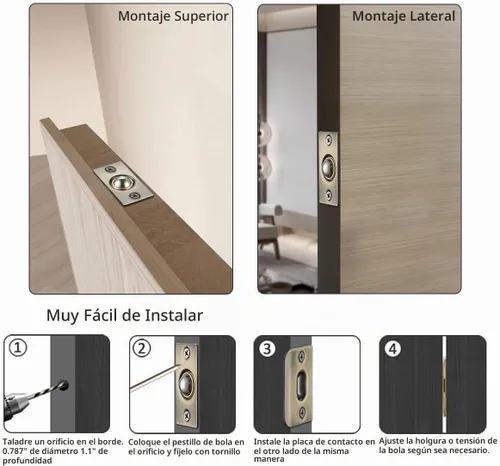 Montaje Superior

Montaje Lateral

Muy Fácil de Instalar

①

Taladre un orificio en el borde. 0.787" de diámetro 1.1" de profundidad

②

Coloque el pestillo de bola en el orificio y fíjelo con tornillo

③

Instale la placa de contacto en el otro lado de la misma manera

④

Ajuste la holgura o tensión de la bola según sea necesario.