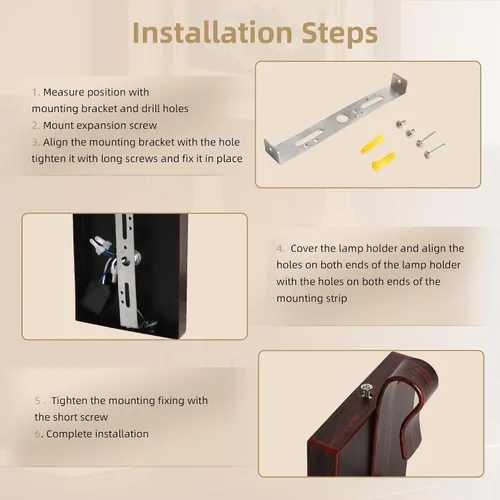 Installation Steps

1. Measure position with mounting bracket and drill holes
2. Mount expansion screw
3. Align the mounting bracket with the hole tighten it with long screws and fix it in place

4. Cover the lamp holder and align the holes on both ends of the lamp holder with the holes on both ends of the mounting strip

5 . Tighten the mounting fixing with the short screw
6. Complete installation