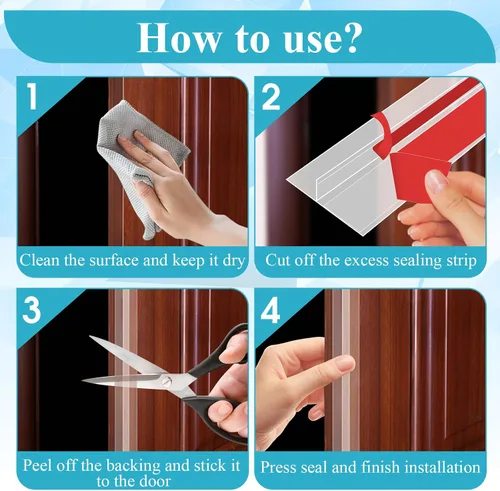 How to use?

1
Clean the surface and keep it dry

2
Cut off the excess sealing strip

3
Peel off the backing and stick it to the door

4
Press seal and finish installation