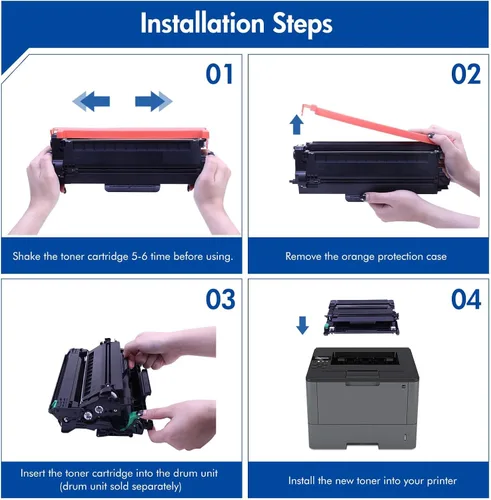 Installation Steps

01

Shake the toner cartridge 5-6 time before using.

02

Remove the orange protection case

03

Insert the toner cartridge into the drum unit
(drum unit sold separately)

04

Install the new toner into your printer