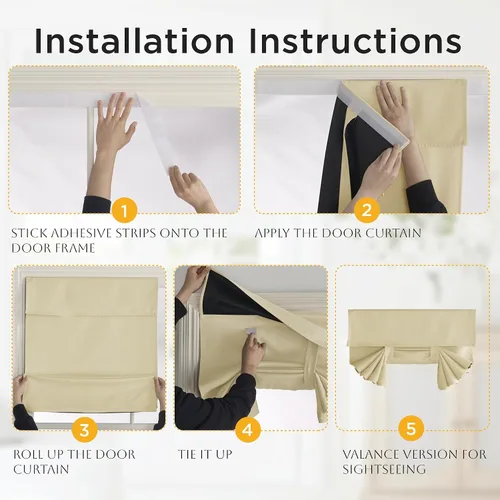 Installation Instructions

1

STICK ADHESIVE STRIPS ONTO THE DOOR FRAME

2

APPLY THE DOOR CURTAIN

3

ROLL UP THE DOOR CURTAIN

4

TIE IT UP

5

VALANCE VERSION FOR SIGHTSEEING