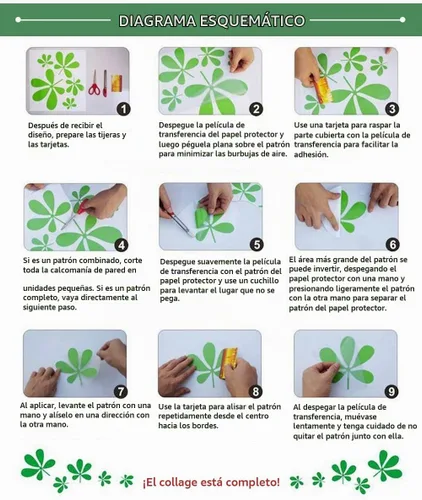 DIAGRAMA ESQUEMÁTICO

1
Después de recibir el diseño, prepare las tijeras y las tarjetas.

2
Despegue la película de transferencia del papel protector y luego péguela plana sobre el patrón para minimizar las burbujas de aire.

3
Use una tarjeta para raspar la parte cubierta con la película de transferencia para facilitar la adhesión.

4
Si es un patrón combinado, corte toda la calcomanía de pared en

unidades pequeñas. Si es un patrón completo, vaya directamente al siguiente paso.

5
Despegue suavemente la película de transferencia con el patrón del papel protector y use un cuchillo para levantar el lugar que no se pega.

6
El área más grande del patrón se puede invertir, despegando el papel protector con una mano y presionando ligeramente el patrón con la otra mano para separar el patrón del papel protector.

7
Al aplicar, levante el patrón con una mano y alíselo en una dirección con la otra mano.

8
Use la tarjeta para alisar el patrón repetidamente desde el centro hacia los bordes.

9
Al despegar la película de transferencia, muévase lentamente y tenga cuidado de no quitar el patrón junto con ella.

¡El collage está completo!