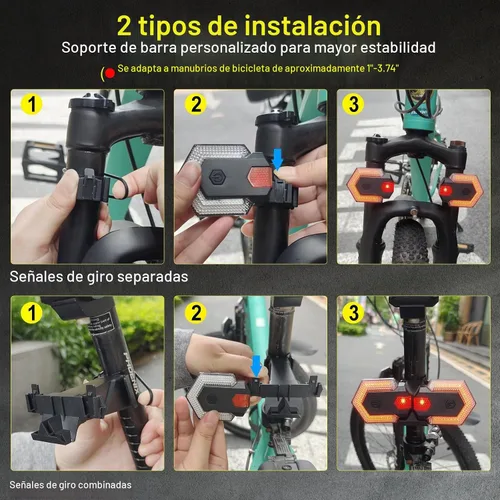 2 tipos de instalación
Soporte de barra personalizado para mayor estabilidad
Se adapta a manubrios de bicicleta de aproximadamente 1"-3.74"

1

2

3

Señales de giro separadas

1

2

3

Señales de giro combinadas