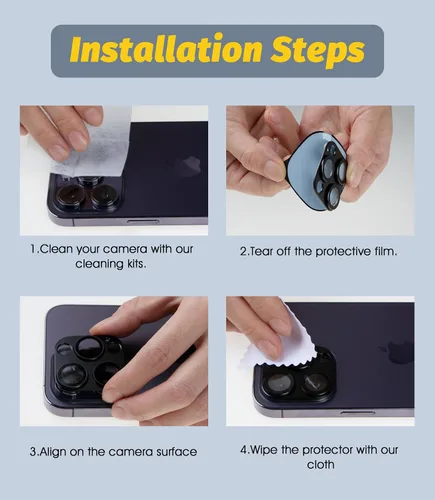 Installation Steps

1.Clean your camera with our cleaning kits.

2.Tear off the protective film.

3.Align on the camera surface

4.Wipe the protector with our cloth