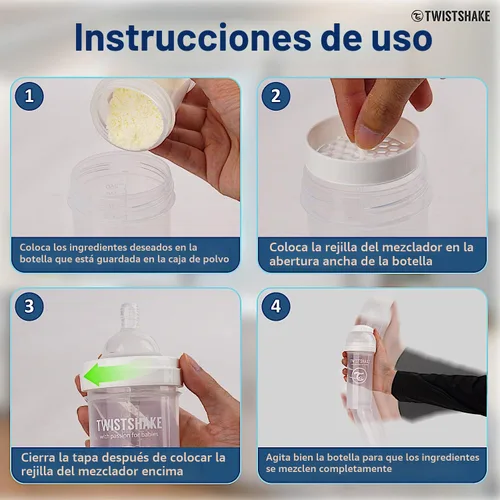 TWISTSHAKE

Instrucciones de uso

1

Coloca los ingredientes deseados en la botella que está guardada en la caja de polvo

2

Coloca la rejilla del mezclador en la abertura ancha de la botella

3

TWISTSHAKE
with passion for babies

Cierra la tapa después de colocar la rejilla del mezclador encima

4

TWISTSHAKE

Agita bien la botella para que los ingredientes se mezclen completamente