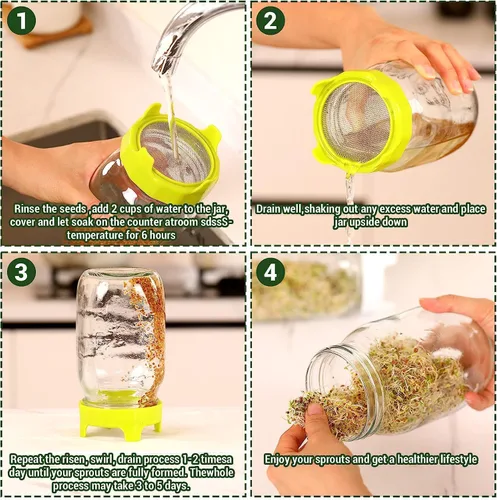 1

Rinse the seeds ,add 2 cups of water to the jar, cover and let soak on the counter atroom sdssS-temperature for 6 hours

2

Drain well,shaking out any excess water and place jar upside down

3

Repeat the risen, swirl, drain process 1-2 timesa day until your sprouts are fully formed. Thewhole process may take 3 to 5 days.

4

Enjoy your sprouts and get a healthier lifestyle