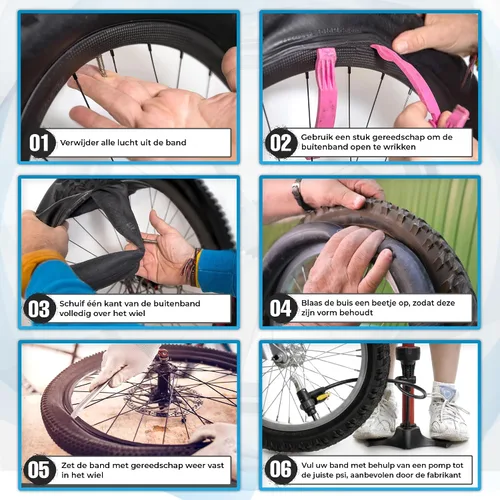 01 Verwijder alle lucht uit de band

02 Gebruik een stuk gereedschap om de buitenband open te wrikken

03 Schuif één kant van de buitenband volledig over het wiel

04 Blaas de buis een beetje op, zodat deze zijn vorm behoudt

05 Zet de band met gereedschap weer vast in het wiel

06 Vul uw band met behulp van een pomp tot de juiste psi, aanbevolen door de fabrikant