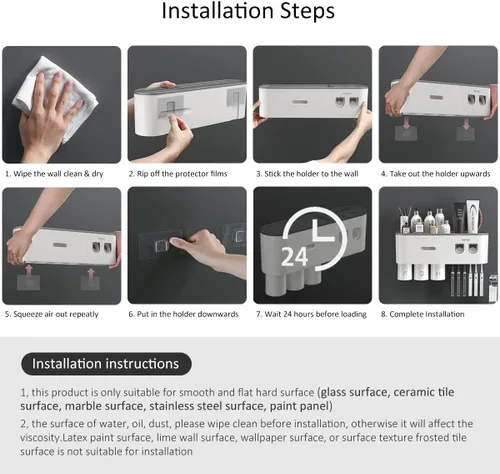 Installation Steps

1. Wipe the wall clean & dry

2. Rip off the protector films

3. Stick the holder to the wall

4. Take out the holder upwards

5. Squeeze air out repeatly

6. Put in the holder downwards

24

7. Wait 24 hours before loading

8. Complete Installation

Installation instructions

1, this product is only suitable for smooth and flat hard surface (glass surface, ceramic tile surface, marble surface, stainless steel surface, paint panel)

2, the surface of water, oil, dust, please wipe clean before installation, otherwise it will affect the viscosity.Latex paint surface, lime wall surface, wallpaper surface, or surface texture frosted tile surface is not suitable for installation