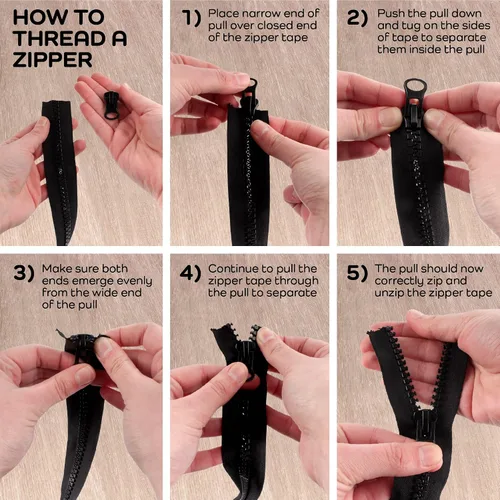 HOW TO THREAD A ZIPPER

1) Place narrow end of pull over closed end of the zipper tape

2) Push the pull down and tug on the sides of tape to separate them inside the pull

3) Make sure both ends emerge evenly from the wide end of the pull

4) Continue to pull the zipper tape through the pull to separate

5) The pull should now correctly zip and unzip the zipper tape